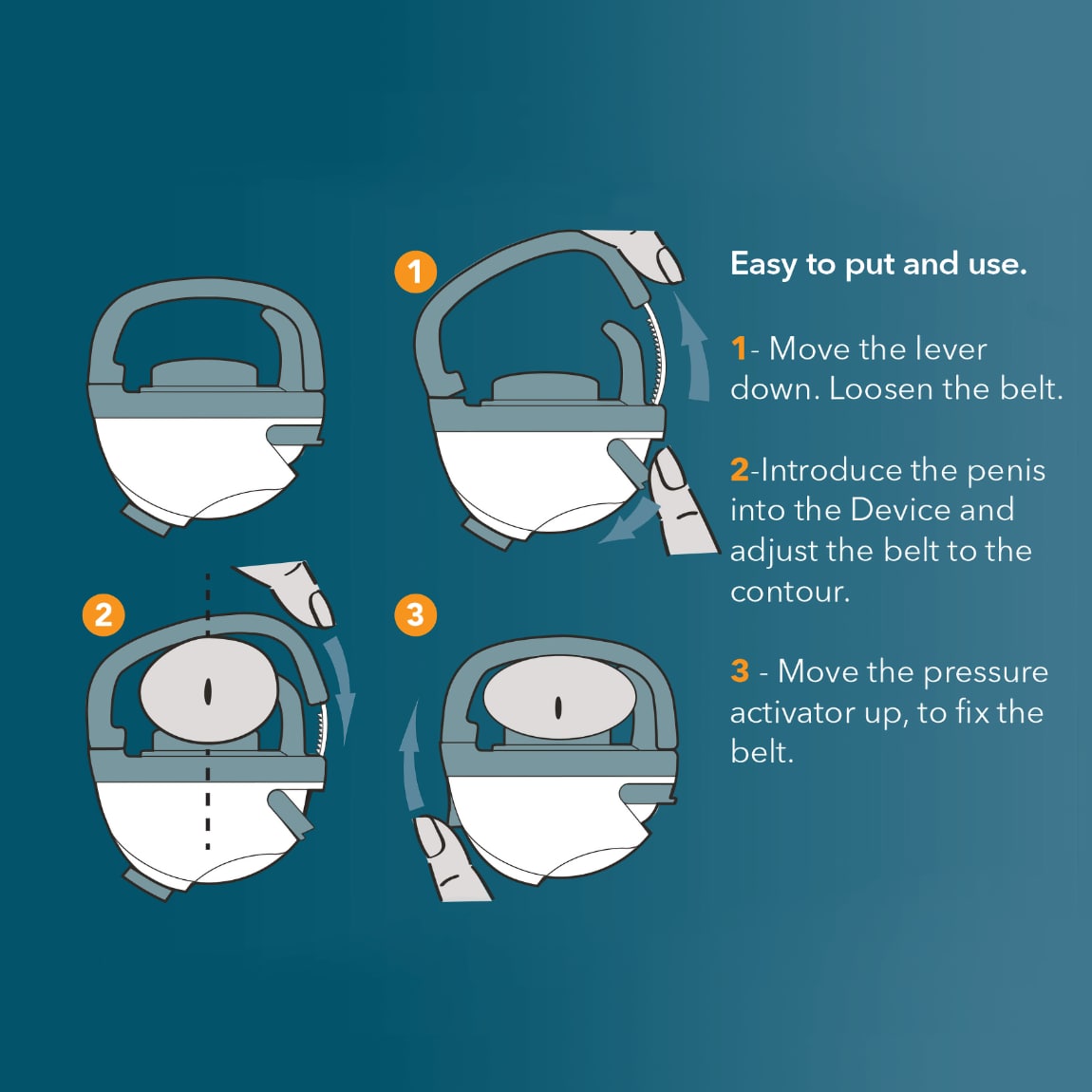 1

2

3

Easy to put and use.

1- Move the lever down. Loosen the belt.

2-Introduce the penis into the Device and adjust the belt to the contour.

3 - Move the pressure activator up, to fix the belt.